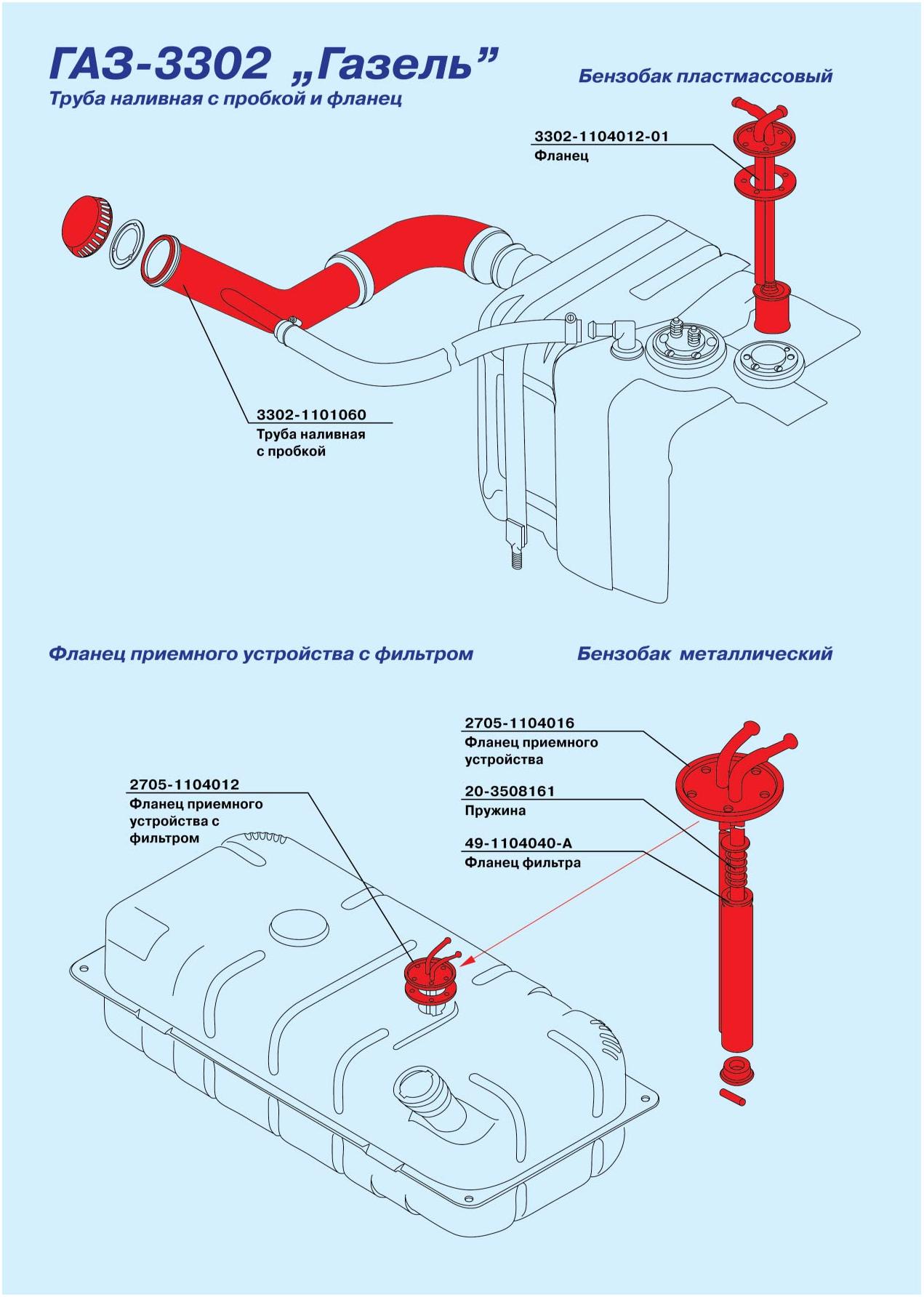 ГАЗ-3302 „Газель”
Труба наливная с пробкой и фланец

Бензобак пластмассовый

3302-1104012-01
Фланец

3302-1101060
Труба наливная
с пробкой

Фланец приемного устройства с фильтром

Бензобак металлический

2705-1104016
Фланец приемного
устройства

20-3508161
Пружина

49-1104040-А
Фланец фильтра

2705-1104012
Фланец приемного
устройства с
фильтром