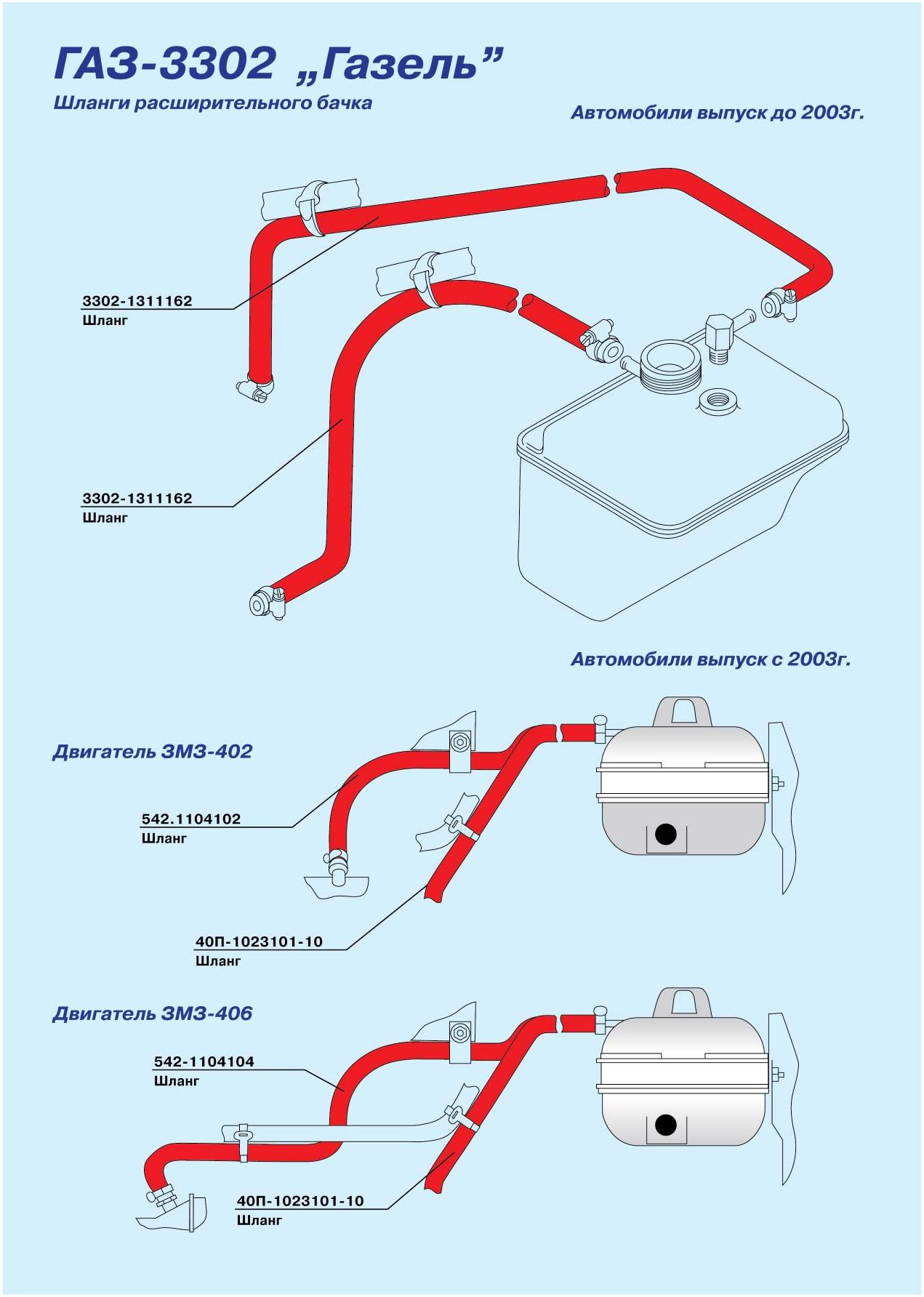 ГАЗ-3302 „Газель”

Шланги расширительного бачка

Автомобили выпуск до 2003г.

3302-1311162
Шланг

3302-1311162
Шланг

Автомобили выпуск с 2003г.

Двигатель ЗМЗ-402

542.1104102
Шланг

40П-1023101-10
Шланг

Двигатель ЗМЗ-406

542-1104104
Шланг

40П-1023101-10
Шланг